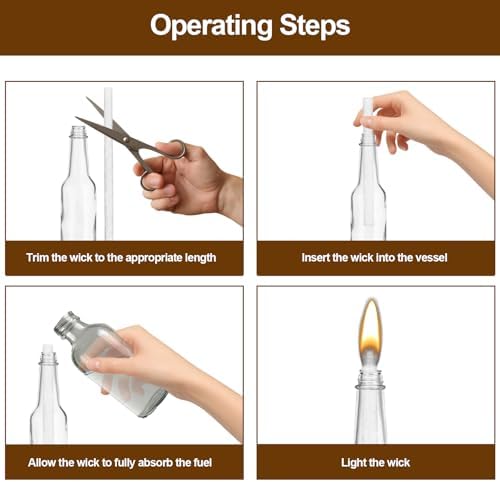 Operating Steps

Trim the wick to the appropriate length

Insert the wick into the vessel

Allow the wick to fully absorb the fuel

Light the wick