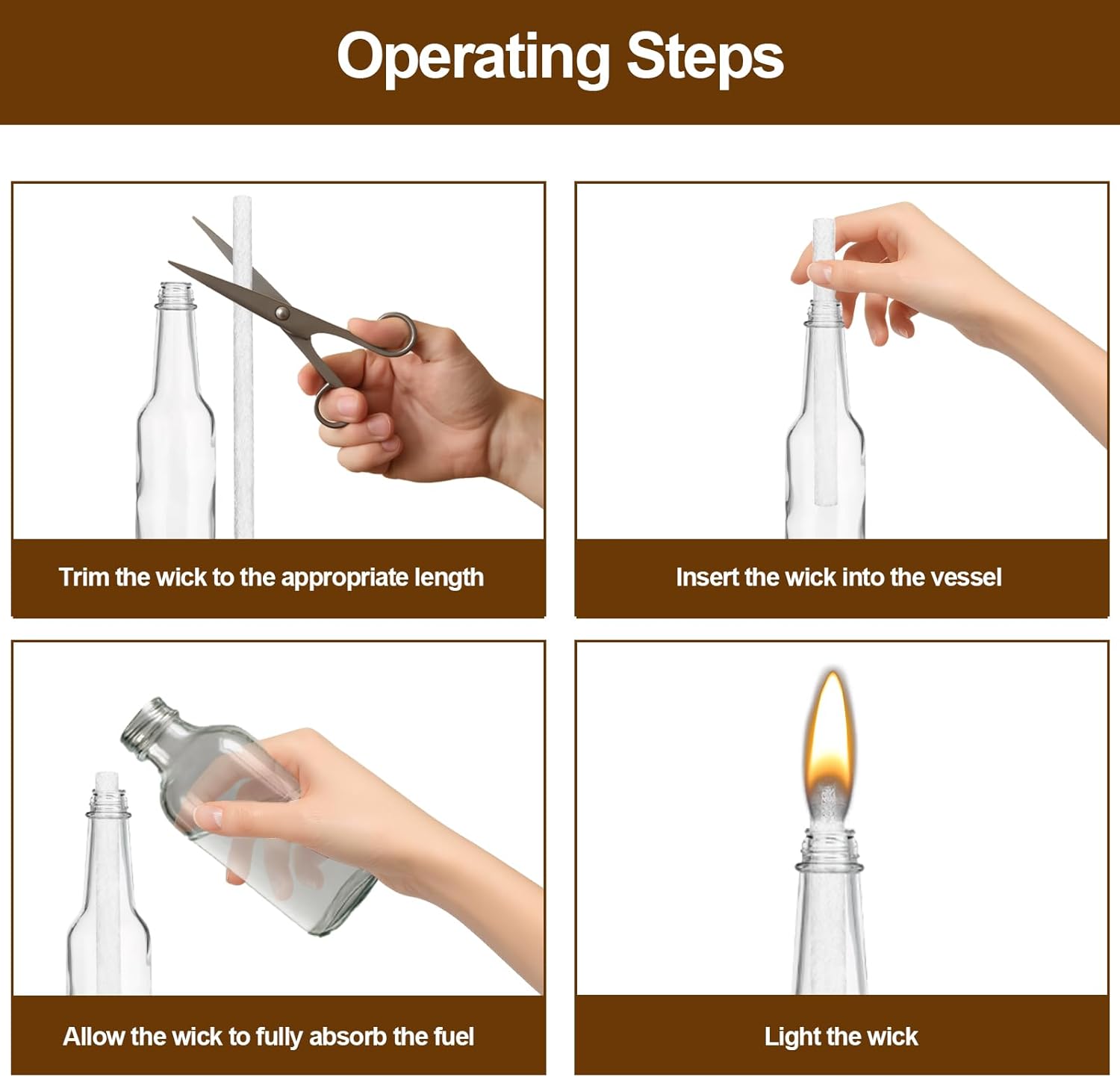 Operating Steps

Trim the wick to the appropriate length

Insert the wick into the vessel

Allow the wick to fully absorb the fuel

Light the wick