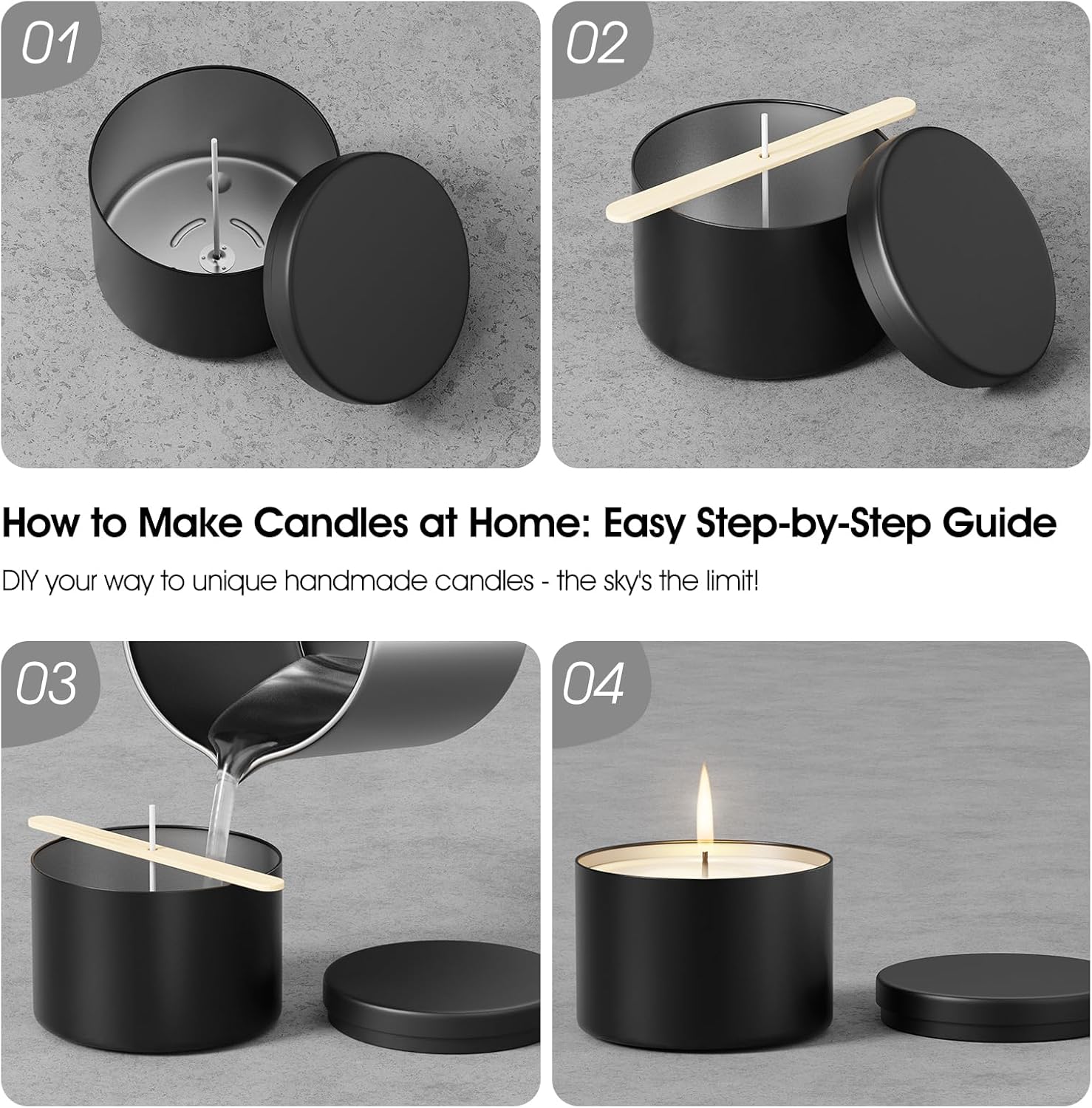 01

02

How to Make Candles at Home: Easy Step-by-Step Guide

DIY your way to unique handmade candles - the sky's the limit!

03

04